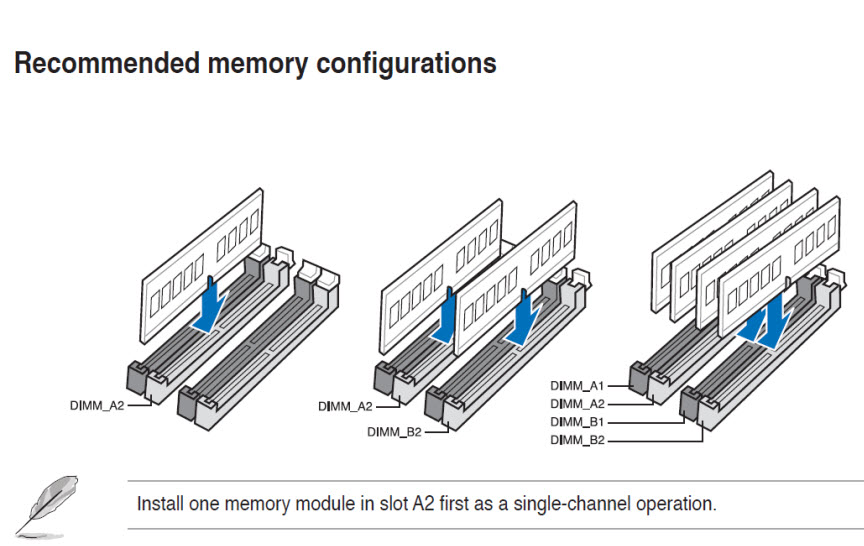 Recommended memory configurations

DIMM_A2

DIMM_A2
DIMM_B2

DIMM_A1
DIMM_A2
DIMM_B1
DIMM_B2

Install one memory module in slot A2 first as a single-channel operation.