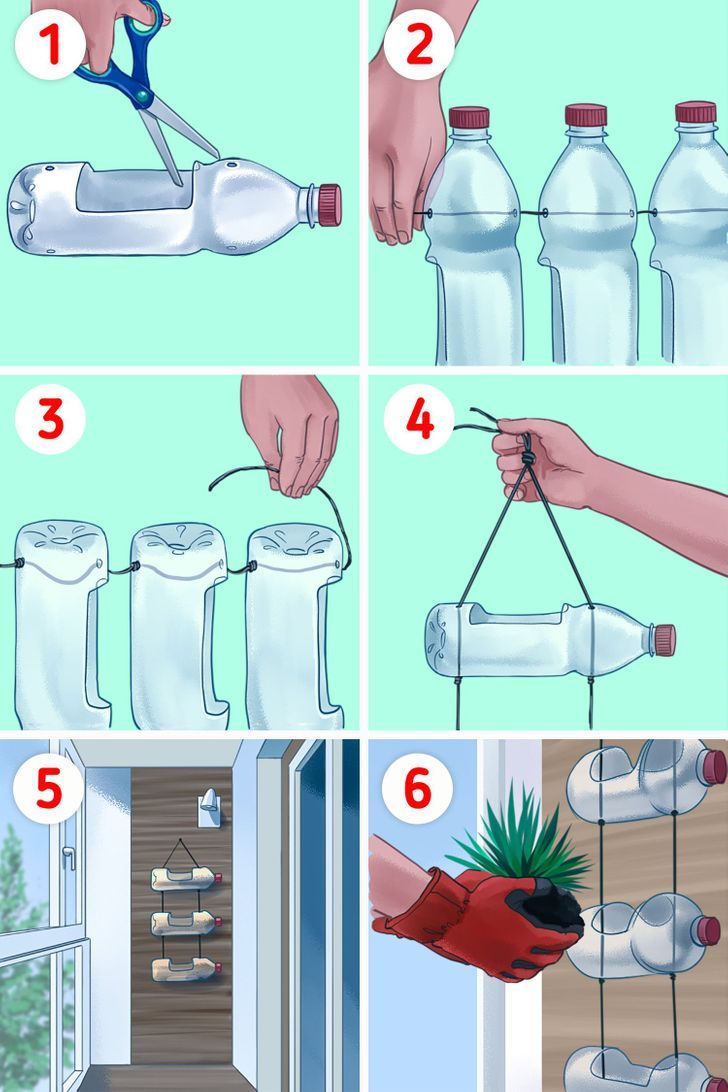 1
2
3
4
5
6