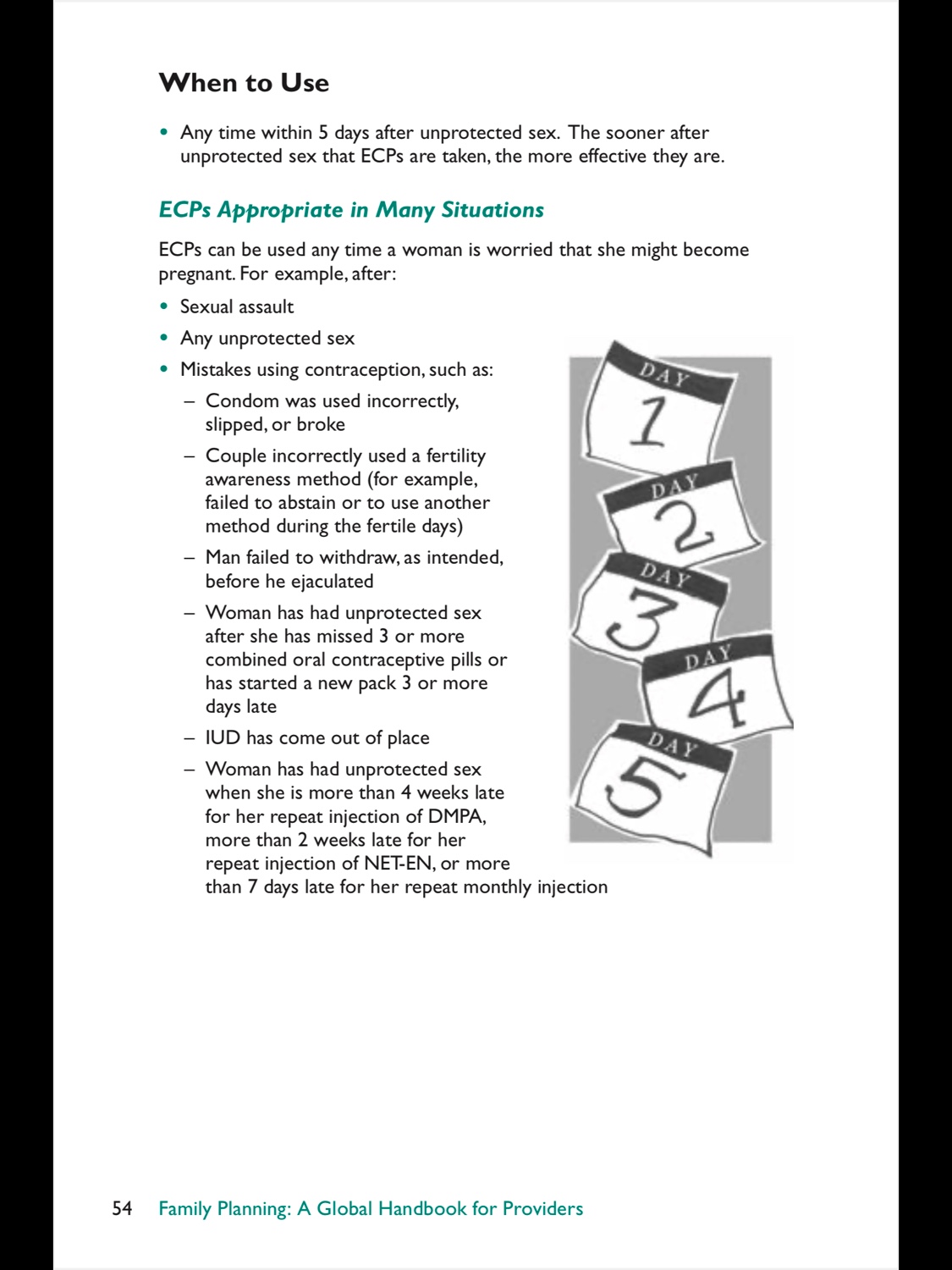 When to Use

• Any time within 5 days after unprotected sex. The sooner after unprotected sex that ECPs are taken, the more effective they are.

ECPs Appropriate in Many Situations

ECPs can be used any time a woman is worried that she might become pregnant. For example, after:

• Sexual assault
• Any unprotected sex
• Mistakes using contraception, such as:
– Condom was used incorrectly, slipped, or broke
– Couple incorrectly used a fertility awareness method (for example, failed to abstain or to use another method during the fertile days)
– Man failed to withdraw, as intended, before he ejaculated
– Woman has had unprotected sex after she has missed 3 or more combined oral contraceptive pills or has started a new pack 3 or more days late
– IUD has come out of place
– Woman has had unprotected sex when she is more than 4 weeks late for her repeat injection of DMPA, more than 2 weeks late for her repeat injection of NET-EN, or more than 7 days late for her repeat monthly injection

DAY 1
DAY 2
DAY 3
DAY 4
DAY 5

54 Family Planning: A Global Handbook for Providers