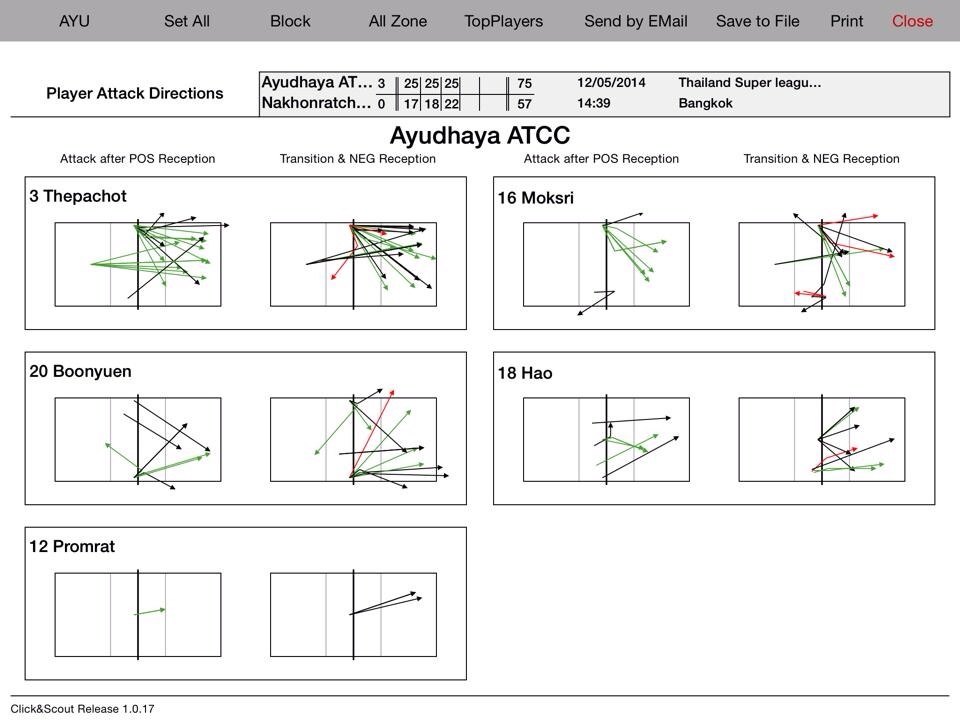 AYU Set All Block All Zone TopPlayers Send by EMail Save to File Print Close

Player Attack Directions

| Ayudhaya AT… | 3 | 25 | 25 | 25 | | | 75 | 12/05/2014 | Thailand Super leagu… |
|---|---|---|---|---|---|---|---|---|---|
| Nakhonratch… | 0 | 17 | 18 | 22 | | | 57 | 14:39 | Bangkok |

Ayudhaya ATCC

Attack after POS Reception Transition & NEG Reception Attack after POS Reception Transition & NEG Reception

3 Thepachot

16 Moksri

20 Boonyuen

18 Hao

12 Promrat

Click&Scout Release 1.0.17