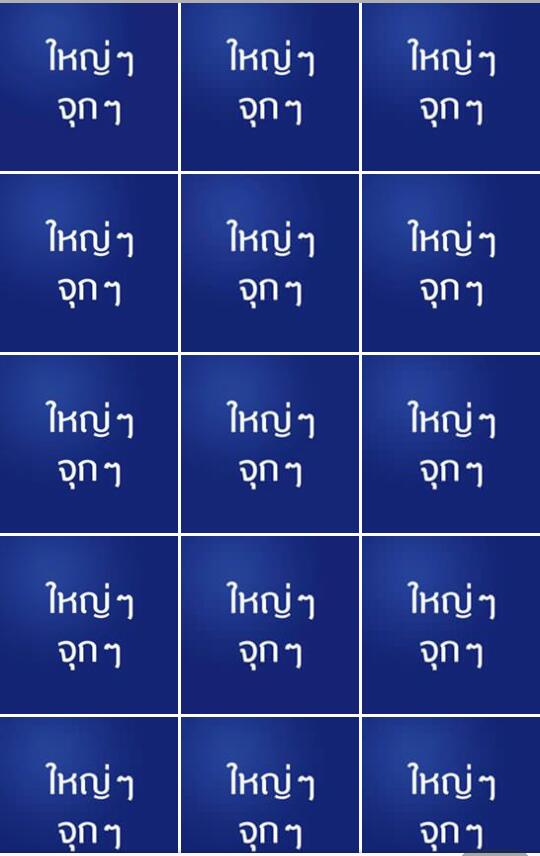 ใหญ่ๆ
จุกๆ

ใหญ่ๆ
จุกๆ

ใหญ่ๆ
จุกๆ

ใหญ่ๆ
จุกๆ

ใหญ่ๆ
จุกๆ

ใหญ่ๆ
จุกๆ

ใหญ่ๆ
จุกๆ

ใหญ่ๆ
จุกๆ

ใหญ่ๆ
จุกๆ

ใหญ่ๆ
จุกๆ

ใหญ่ๆ
จุกๆ

ใหญ่ๆ
จุกๆ

ใหญ่ๆ
จุกๆ

ใหญ่ๆ
จุกๆ

ใหญ่ๆ
จุกๆ