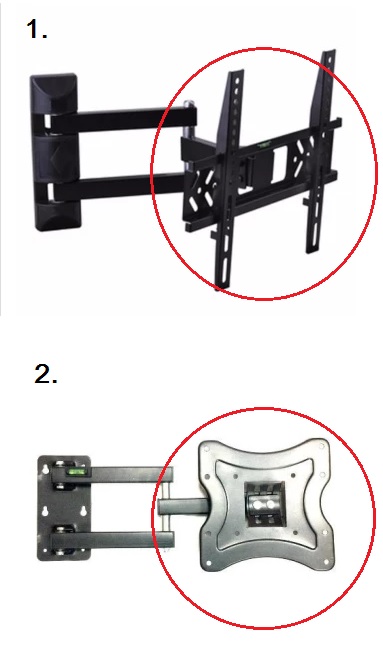 1.

2.