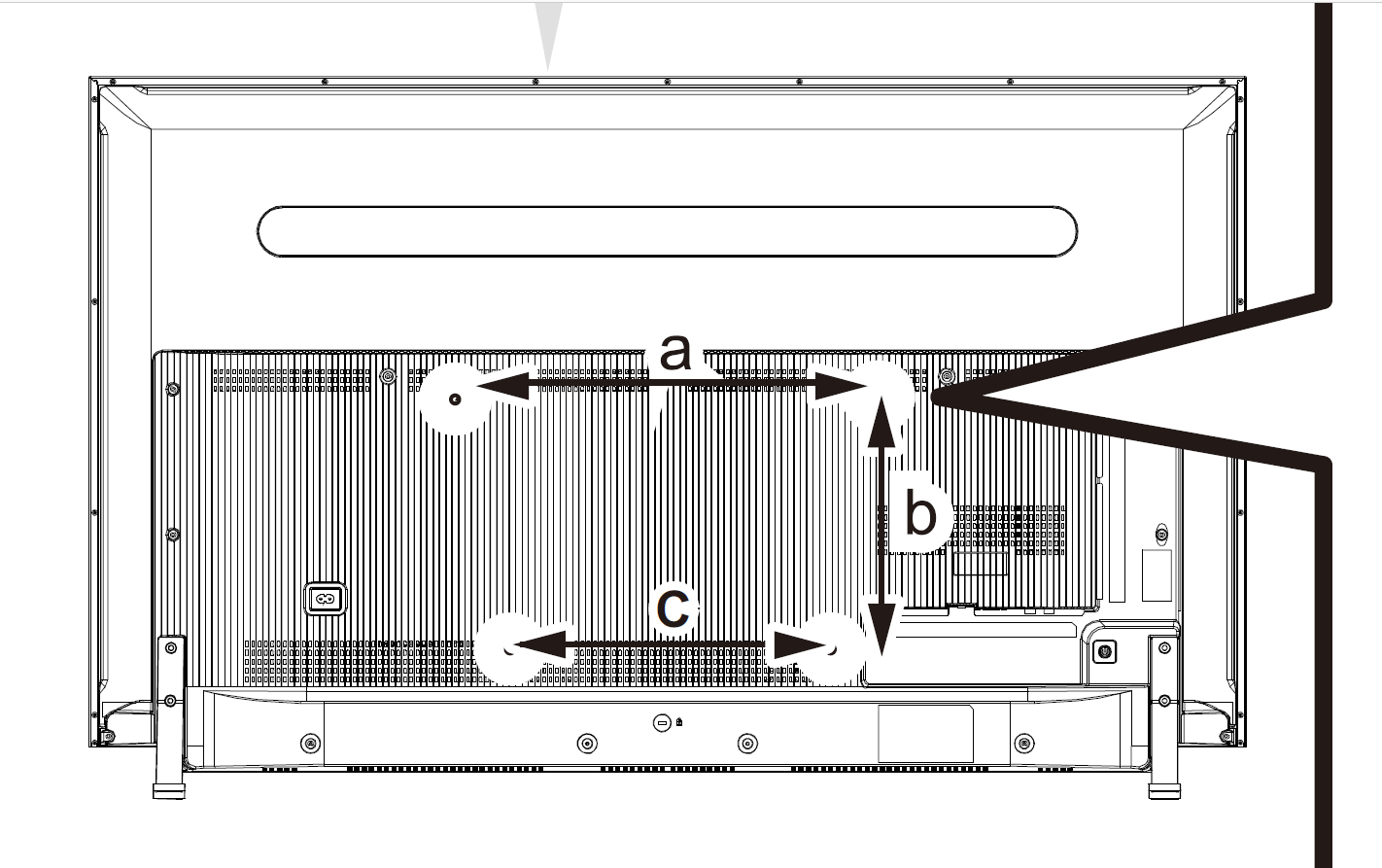 a
b
c