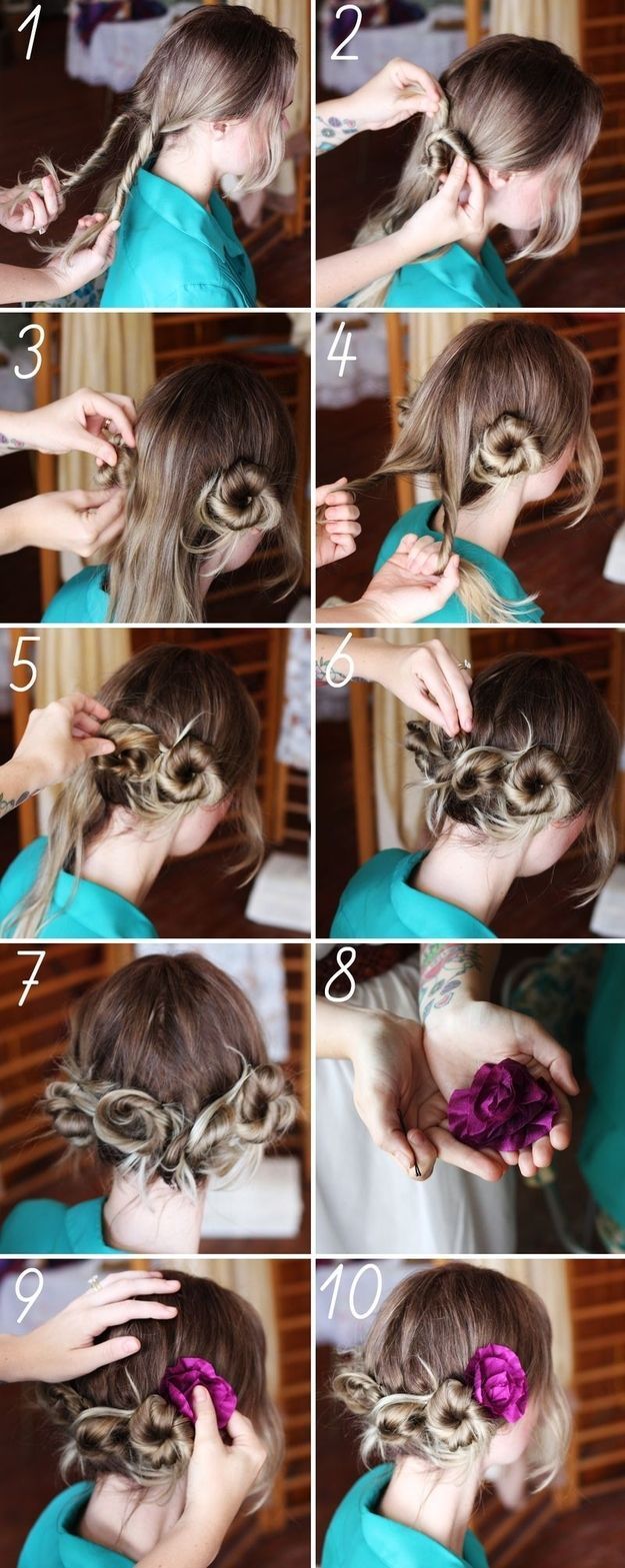 1
2
3
4
5
6
7
8
9
10