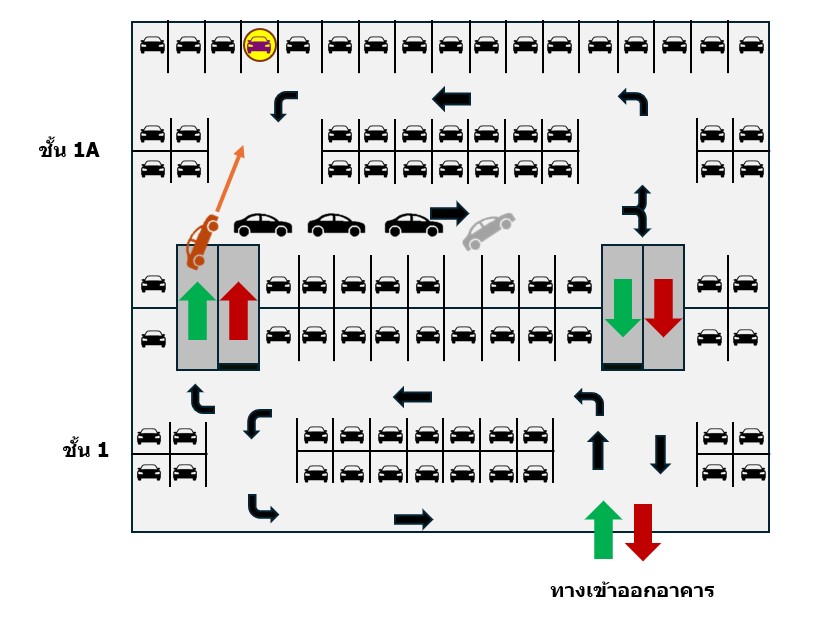 ชั้น 1A

ชั้น 1

ทางเข้าออกอาคาร