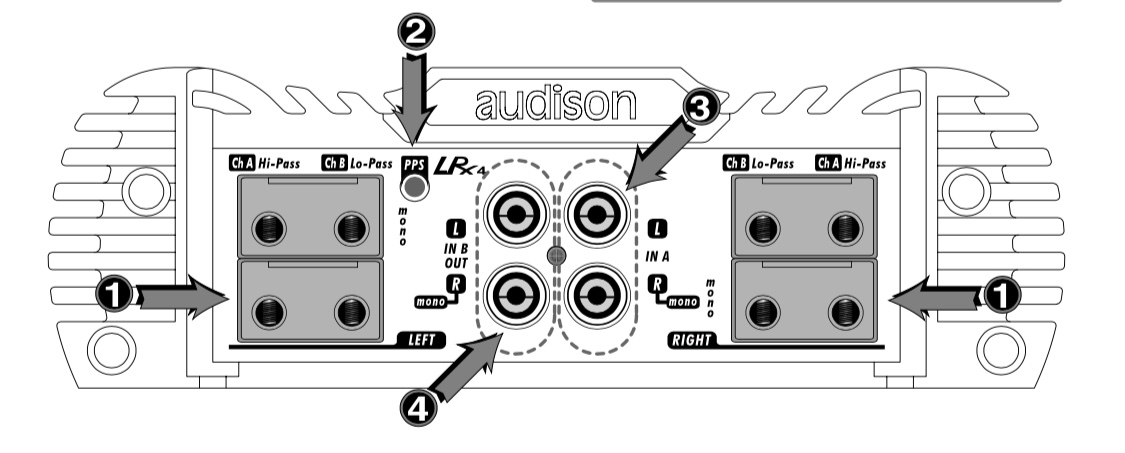 2
audison
3
Ch A Hi-Pass
Ch B Lo-Pass
PPS
LRx4
Ch B Lo-Pass
Ch A Hi-Pass
mono
L
IN B
OUT
R
mono
L
IN A
R
mono
mono
1
1
LEFT
RIGHT
4