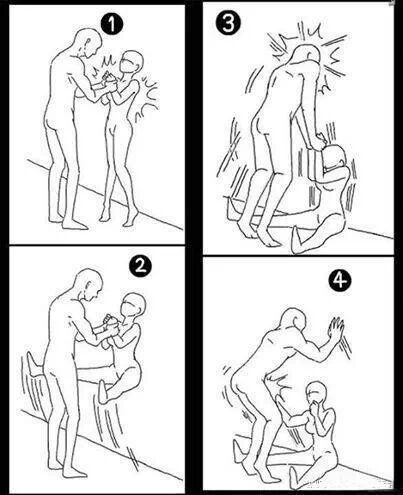 1

3

2

4