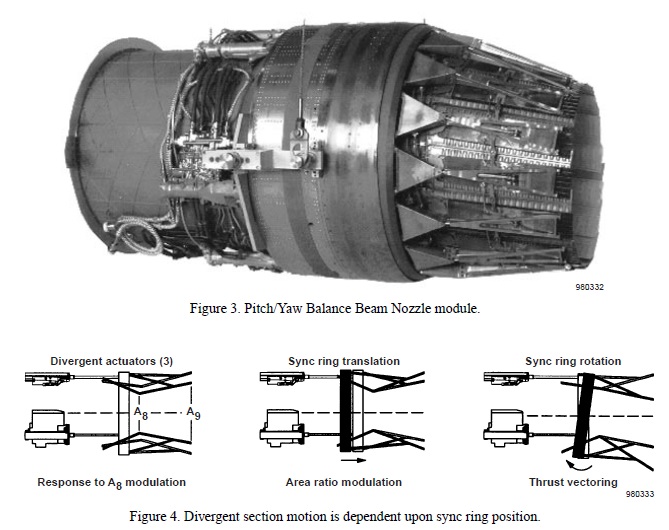 980332

Figure 3. Pitch/Yaw Balance Beam Nozzle module.

Divergent actuators (3)

$A_8$

$A_9$

Response to $A_8$ modulation

Sync ring translation

Area ratio modulation

Sync ring rotation

Thrust vectoring

980333

Figure 4. Divergent section motion is dependent upon sync ring position.