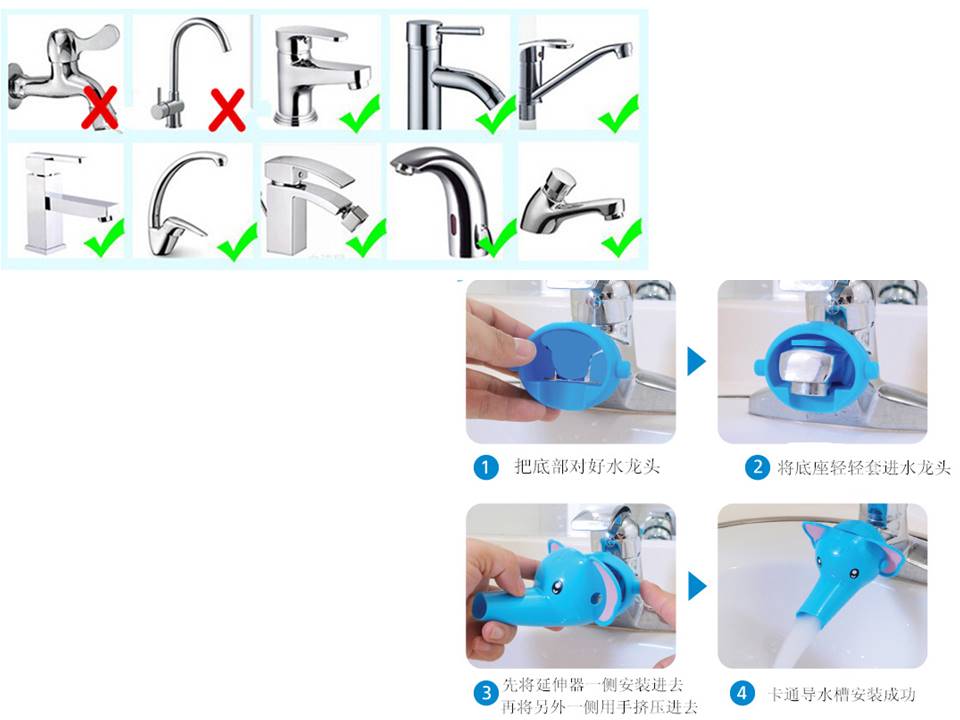 1 把底部对好水龙头

2 将底座轻轻套进水龙头

3 先将延伸器一侧安装进去
再将另外一侧用手挤压进去

4 卡通导水槽安装成功