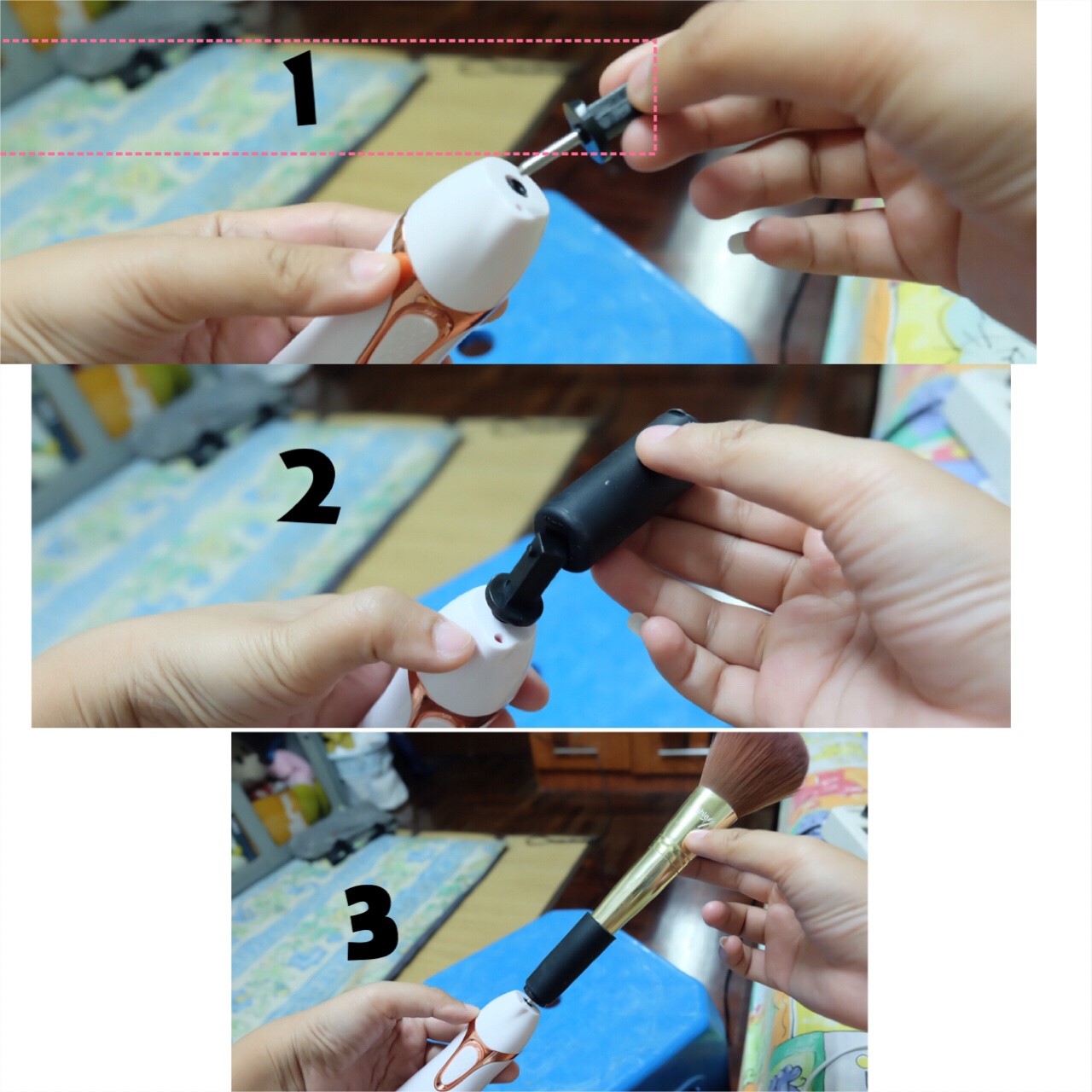 1

2

3