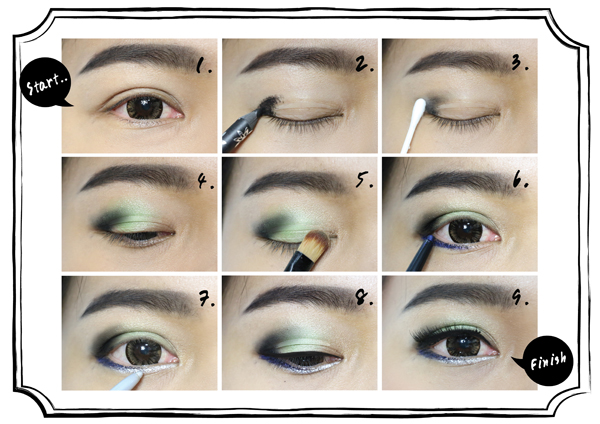 Start..

1.

2.

3.

4.

5.

6.

7.

8.

9.

Finish