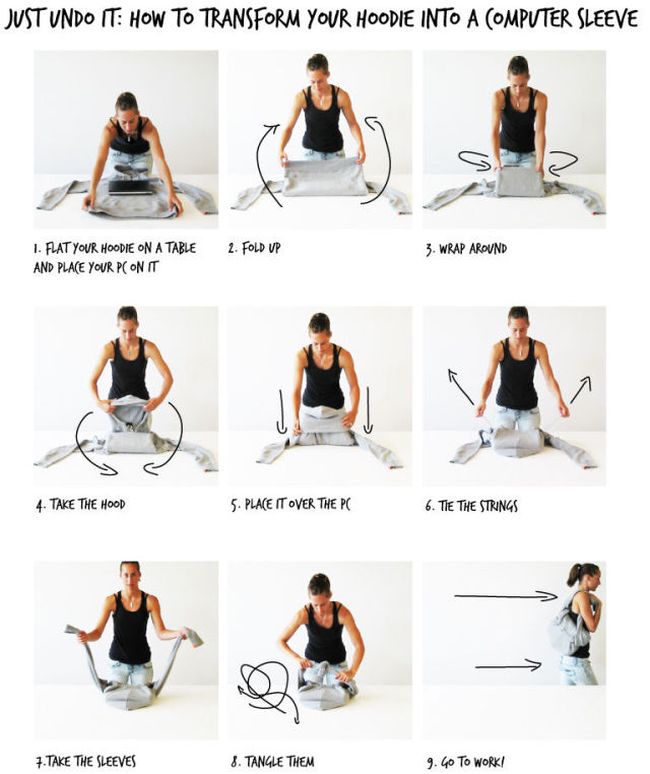 JUST UNDO IT: HOW TO TRANSFORM YOUR HOODIE INTO A COMPUTER SLEEVE

1. FLAT YOUR HOODIE ON A TABLE AND PLACE YOUR PC ON IT

2. FOLD UP

3. WRAP AROUND

4. TAKE THE HOOD

5. PLACE IT OVER THE PC

6. TIE THE STRINGS

7. TAKE THE SLEEVES

8. TANGLE THEM

9. GO TO WORK!