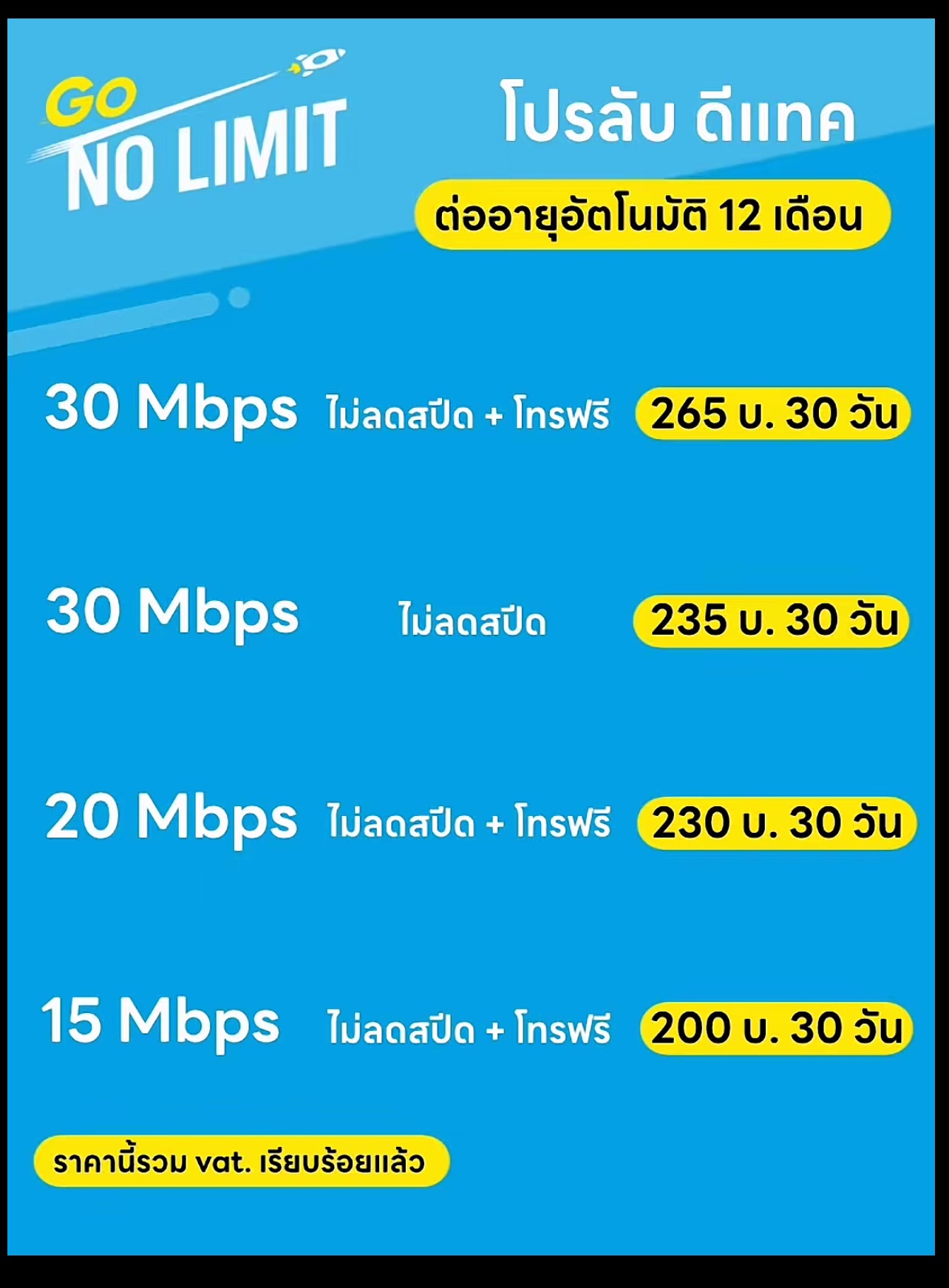 GO
NO LIMIT

โปรลับ ดีแทค

ต่ออายุอัตโนมัติ 12 เดือน

30 Mbps ไม่ลดสปีด + โทรฟรี 265 บ. 30 วัน

30 Mbps ไม่ลดสปีด 235 บ. 30 วัน

20 Mbps ไม่ลดสปีด + โทรฟรี 230 บ. 30 วัน

15 Mbps ไม่ลดสปีด + โทรฟรี 200 บ. 30 วัน

ราคานี้รวม vat. เรียบร้อยแล้ว