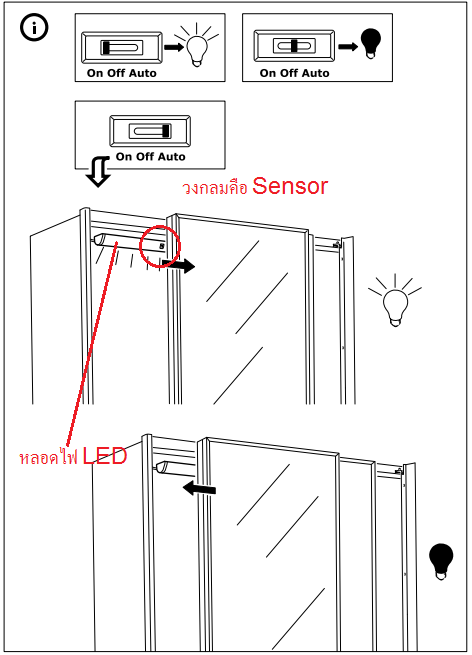 On Off Auto

On Off Auto

On Off Auto

วงกลมคือ Sensor

หลอดไฟ LED