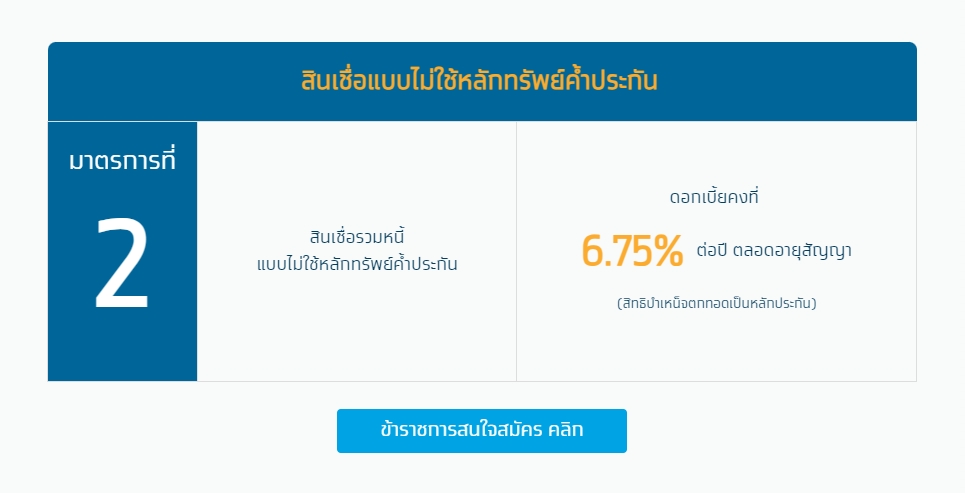 สินเชื่อแบบไม่ใช้หลักทรัพย์ค้ำประกัน

มาตรการที่

2

สินเชื่อรวมหนี้
แบบไม่ใช้หลักทรัพย์ค้ำประกัน

ดอกเบี้ยคงที่

6.75% ต่อปี ตลอดอายุสัญญา

(สิทธิบำเหน็จตกทอดเป็นหลักประกัน)

ข้าราชการสนใจสมัคร คลิก