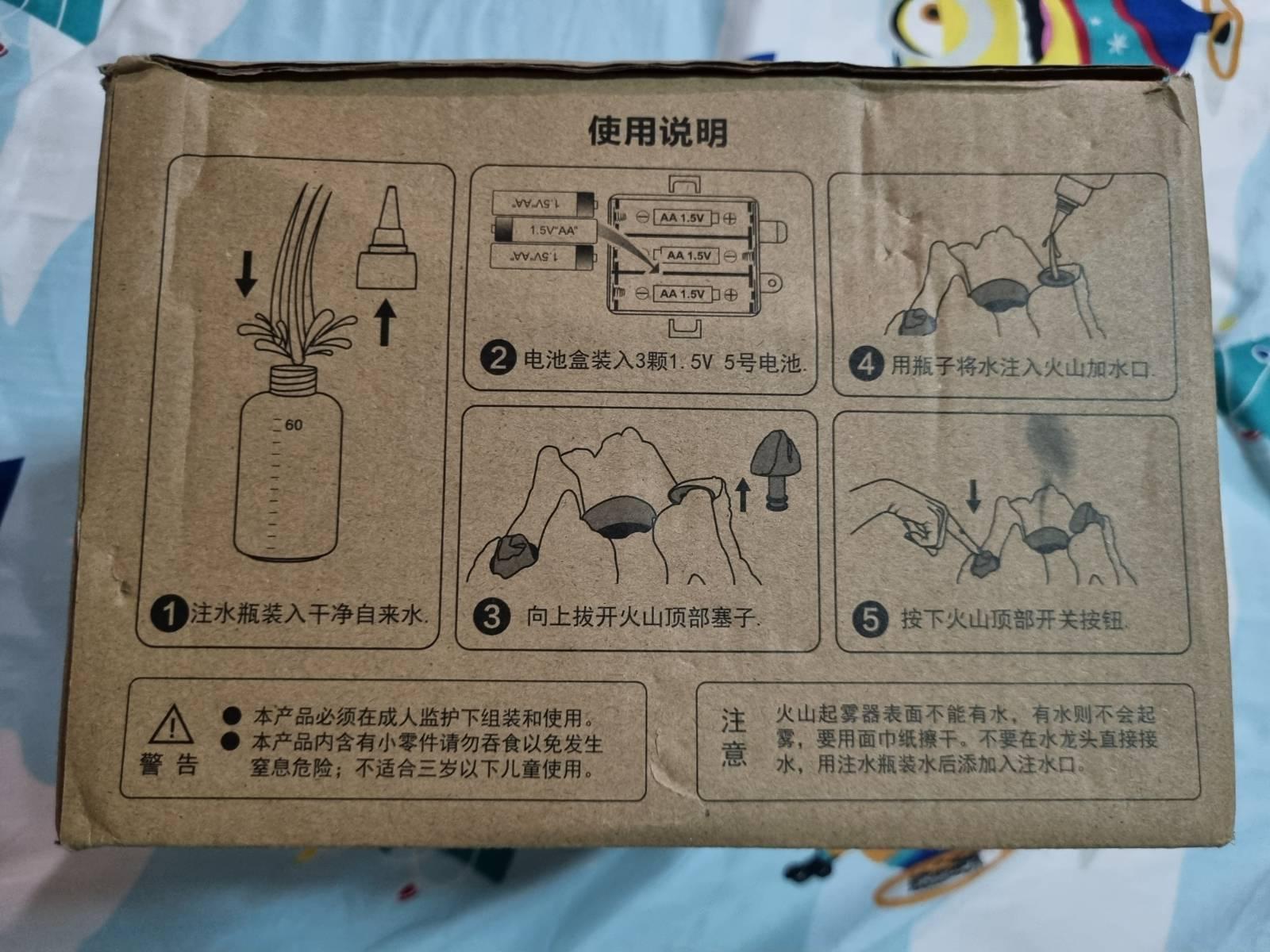 使用说明

60

1 注水瓶装入干净自来水.

1.5V"AA"
1.5V"AA"
1.5V"AA"
AA 1.5V
AA 1.5V
AA 1.5V

2 电池盒装入3颗1.5V 5号电池.

3 向上拔开火山顶部塞子.

4 用瓶子将水注入火山加水口.

5 按下火山顶部开关按钮.

警告
● 本产品必须在成人监护下组装和使用。
● 本产品内含有小零件请勿吞食以免发生窒息危险；不适合三岁以下儿童使用。

注意
火山起雾器表面不能有水，有水则不会起雾，要用面巾纸擦干。不要在水龙头直接接水，用注水瓶装水后添加入注水口。