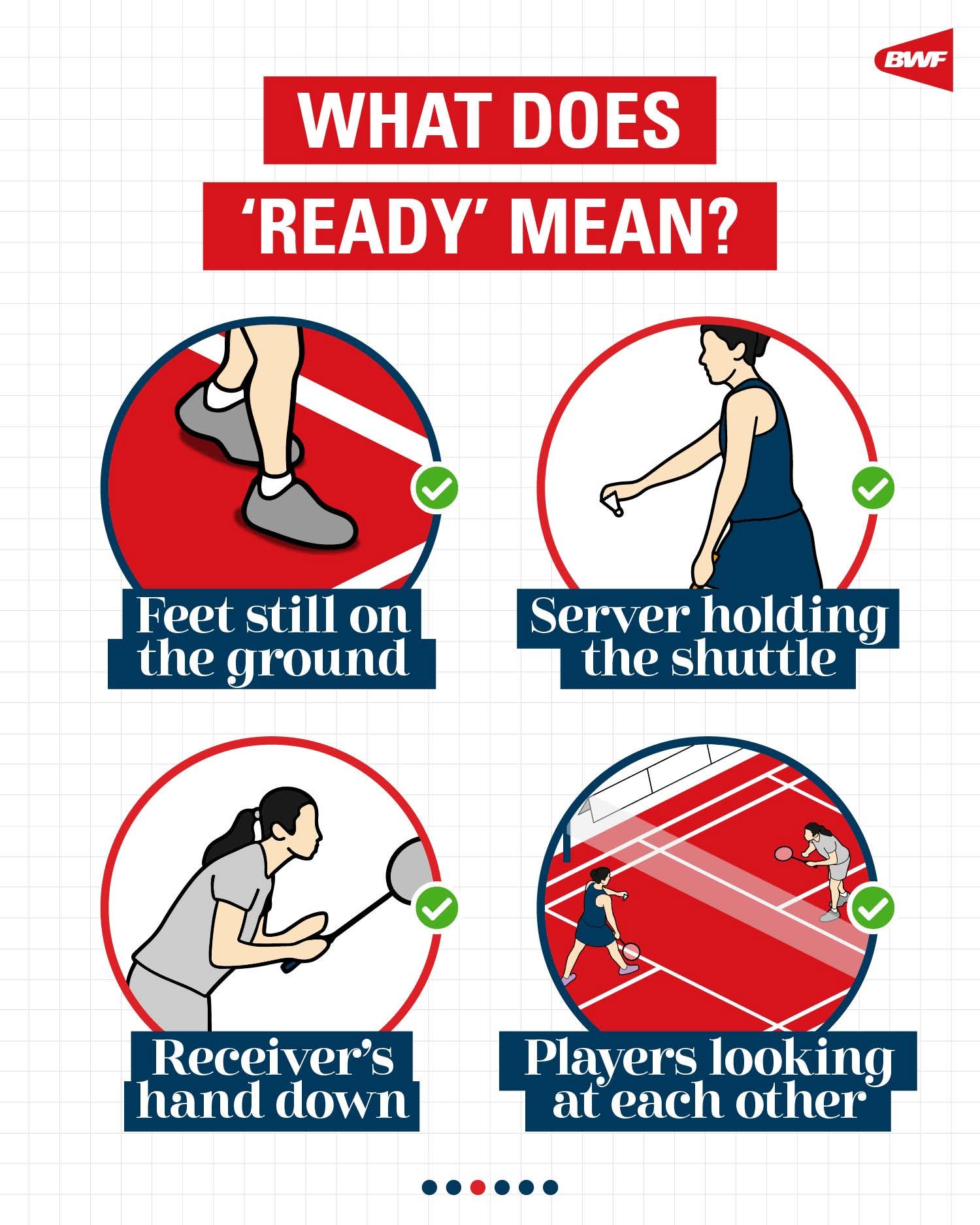 BWF

WHAT DOES 'READY' MEAN?

Feet still on the ground

Server holding the shuttle

Receiver's hand down

Players looking at each other