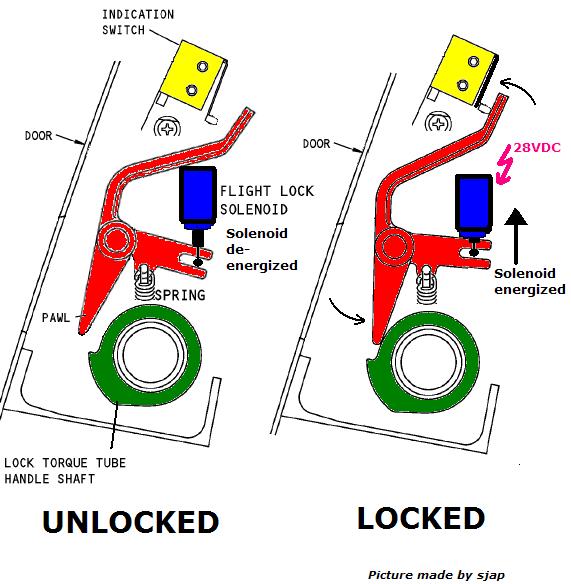 INDICATION SWITCH

DOOR

FLIGHT LOCK SOLENOID

Solenoid de-energized

SPRING

PAWL

LOCK TORQUE TUBE HANDLE SHAFT

UNLOCKED

DOOR

28VDC

Solenoid energized

LOCKED

Picture made by sjap