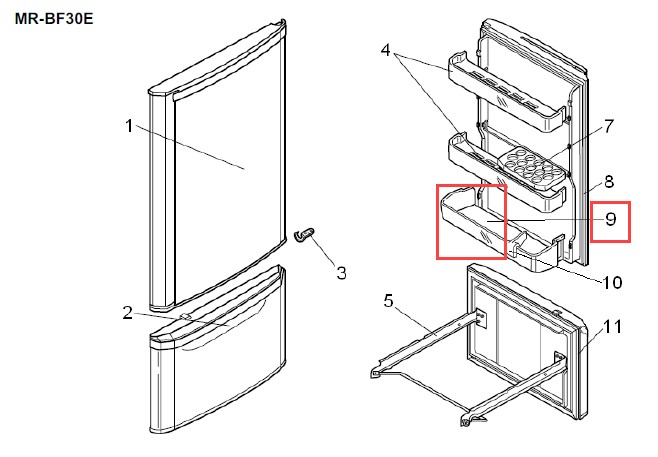 MR-BF30E

1
2
3
4
7
8
9
10
5
11