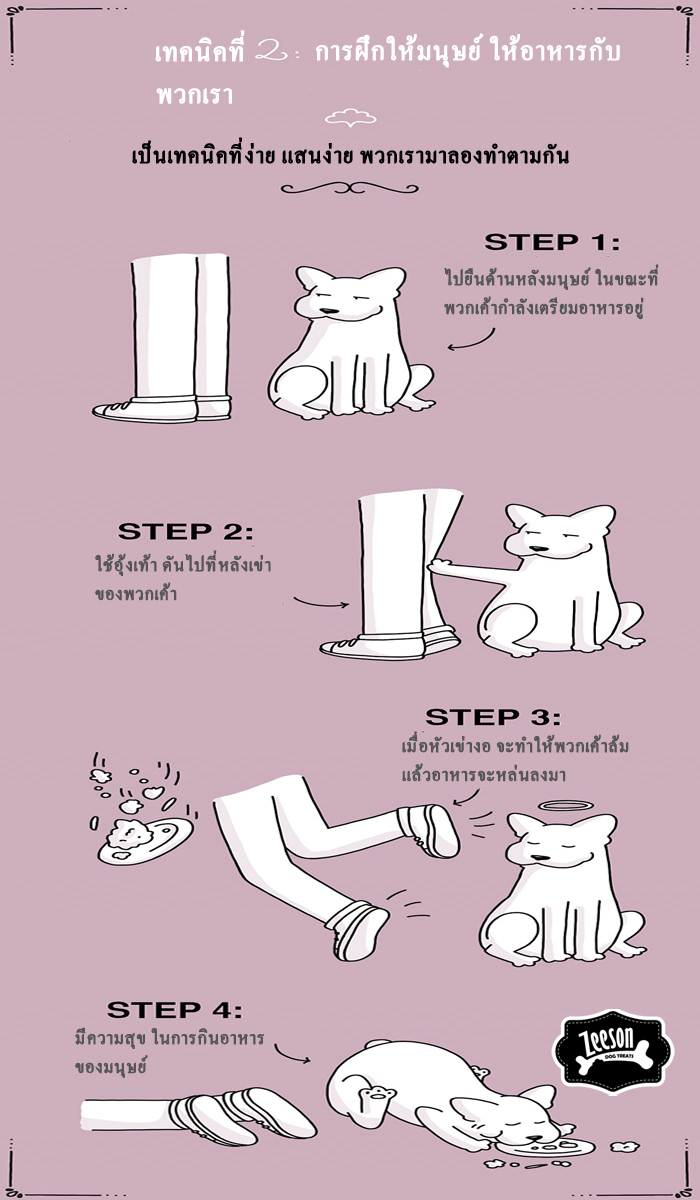 เทคนิคที่ 2 : การฝึกให้มนุษย์ ให้อาหารกับพวกเรา

เป็นเทคนิคที่ง่าย แสนง่าย พวกเรามาลองทำตามกัน

STEP 1:
ไปยืนด้านหลังมนุษย์ ในขณะที่พวกเค้ากำลังเตรียมอาหารอยู่

STEP 2:
ใช้อุ้งเท้า ดันไปที่หลังเข่าของพวกเค้า

STEP 3:
เมื่อหัวเข่างอ จะทำให้พวกเค้าล้ม แล้วอาหารจะหล่นลงมา

STEP 4:
มีความสุข ในการกินอาหารของมนุษย์

Zeeson
DOG TREATS