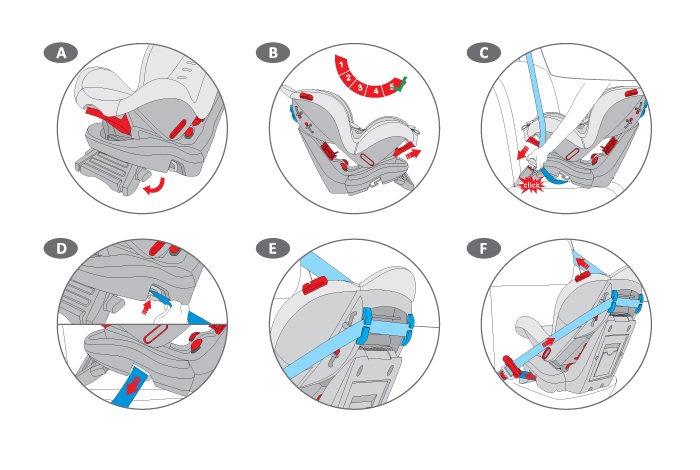 A

B

1 2 3 4 5

C

click

D

E

F