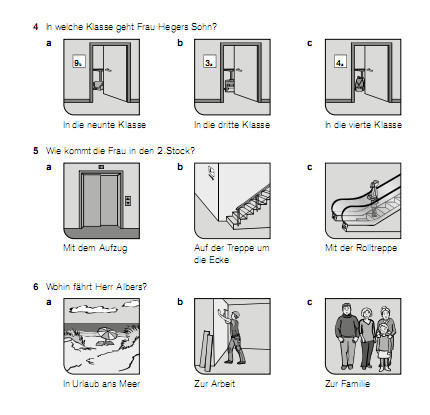 4 In welche Klasse geht Frau Hegers Sohn?

a
9.
In die neunte Klasse

b
3.
In die dritte Klasse

c
4.
In die vierte Klasse

5 Wie kommt die Frau in den 2.Stock?

a
Mit dem Aufzug

b
Auf der Treppe um die Ecke

c
Mit der Rolltreppe

6 Wohin fährt Herr Albers?

a
In Urlaub ans Meer

b
Zur Arbeit

c
Zur Familie