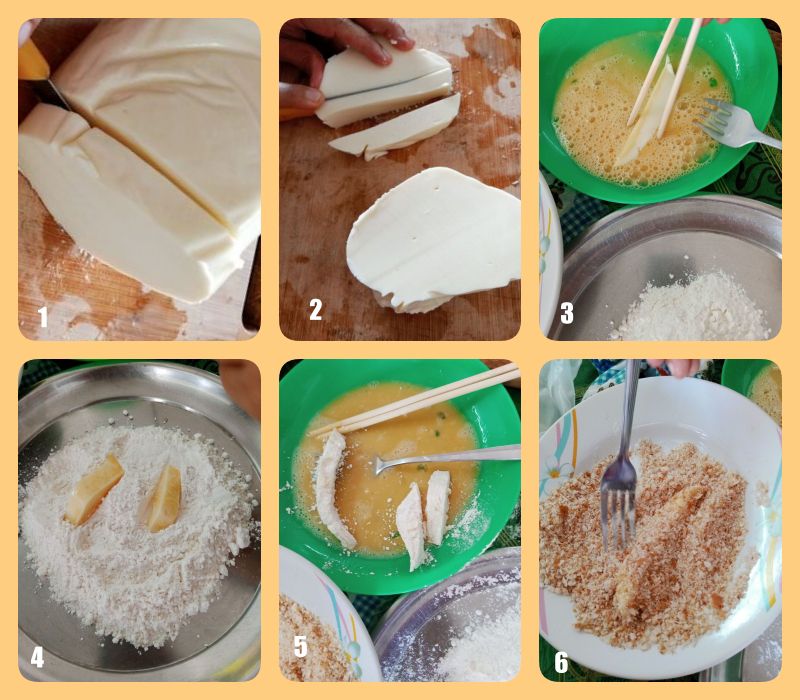 1
2
3
4
5
6