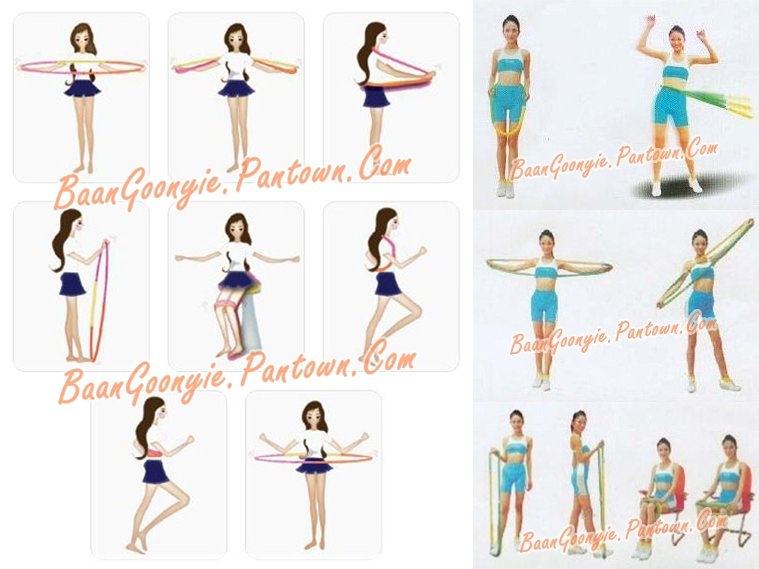 BaanGoonyie.Pantown.Com

BaanGoonyie.Pantown.Com

BaanGoonyie.Pantown.Com

BaanGoonyie.Pantown.Com

BaanGoonyie.Pantown.Com