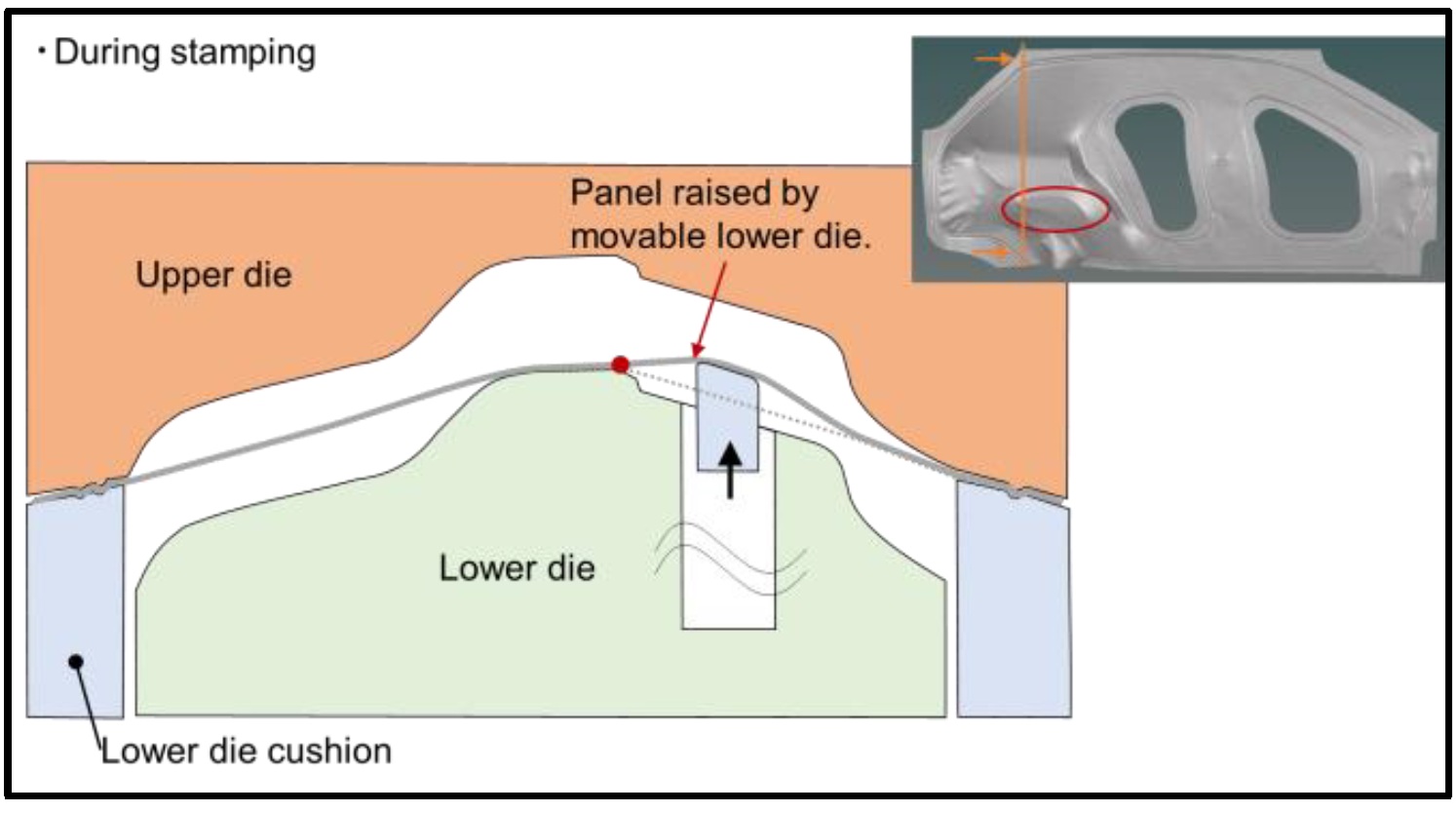 ・During stamping

Panel raised by movable lower die.

Upper die

Lower die

Lower die cushion