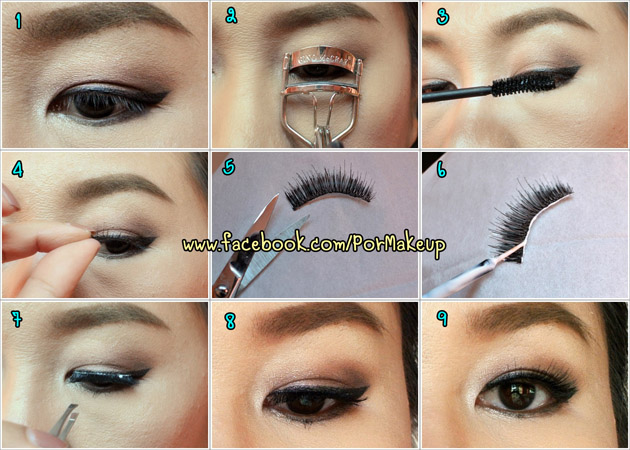 1
2
3
4
5
6
www.facebook.com/PorMakeup
7
8
9