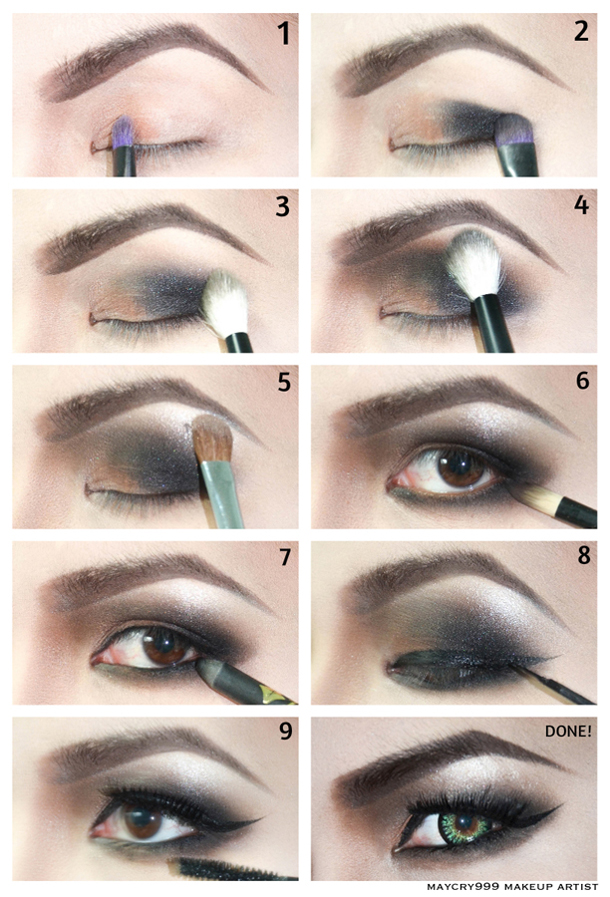 1

2

3

4

5

6

7

8

9

DONE!

MAYCRY999 MAKEUP ARTIST