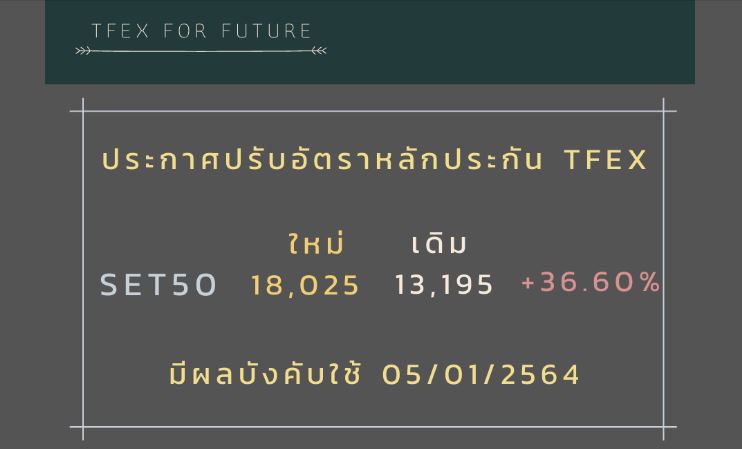 TFEX FOR FUTURE

ประกาศปรับอัตราหลักประกัน TFEX

| | ใหม่ | เดิม | |
|---|---|---|---|
| SET50 | 18,025 | 13,195 | +36.60% |

มีผลบังคับใช้ 05/01/2564