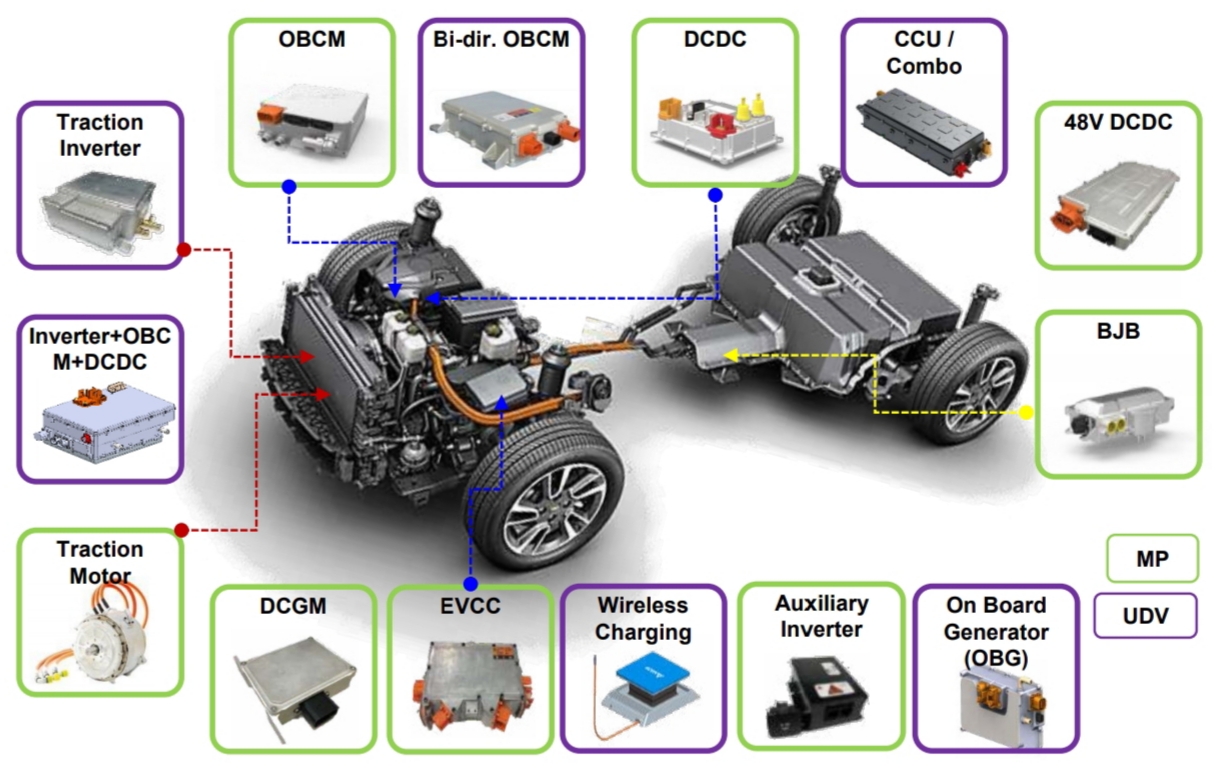 OBCM

Bi-dir. OBCM

DCDC

CCU / Combo

Traction Inverter

48V DCDC

Inverter+OBC M+DCDC

BJB

Traction Motor

MP

UDV

DCGM

EVCC

Wireless Charging

Auxiliary Inverter

On Board Generator (OBG)