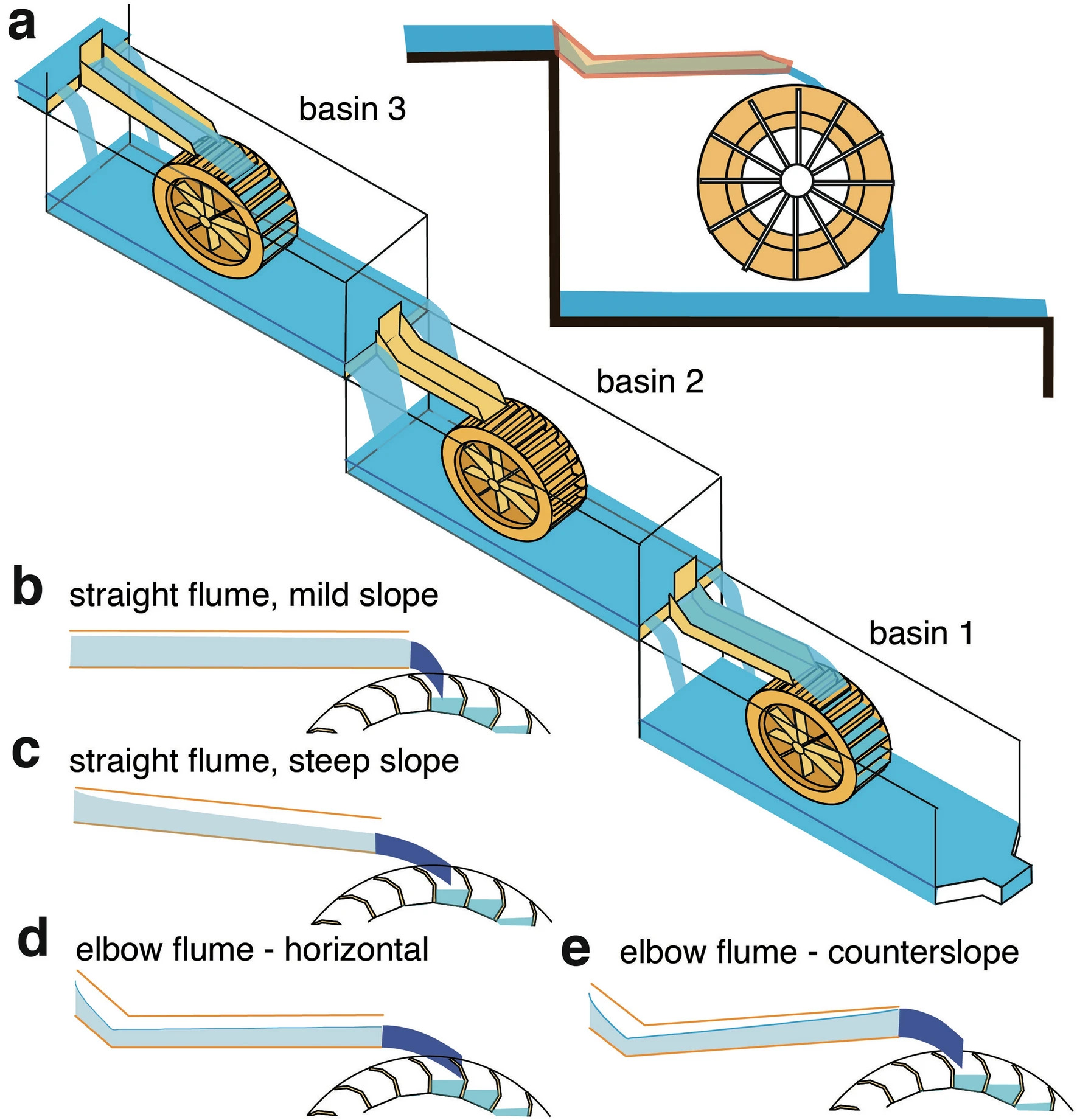 a

basin 3

basin 2

basin 1

b straight flume, mild slope

c straight flume, steep slope

d elbow flume - horizontal

e elbow flume - counterslope