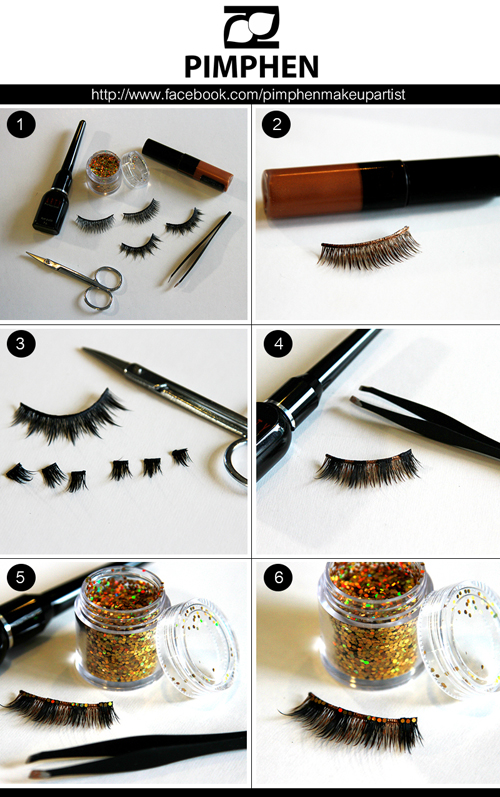 PIMPHEN

http://www.facebook.com/pimphenmakeupartist

1

2

3

4

5

6